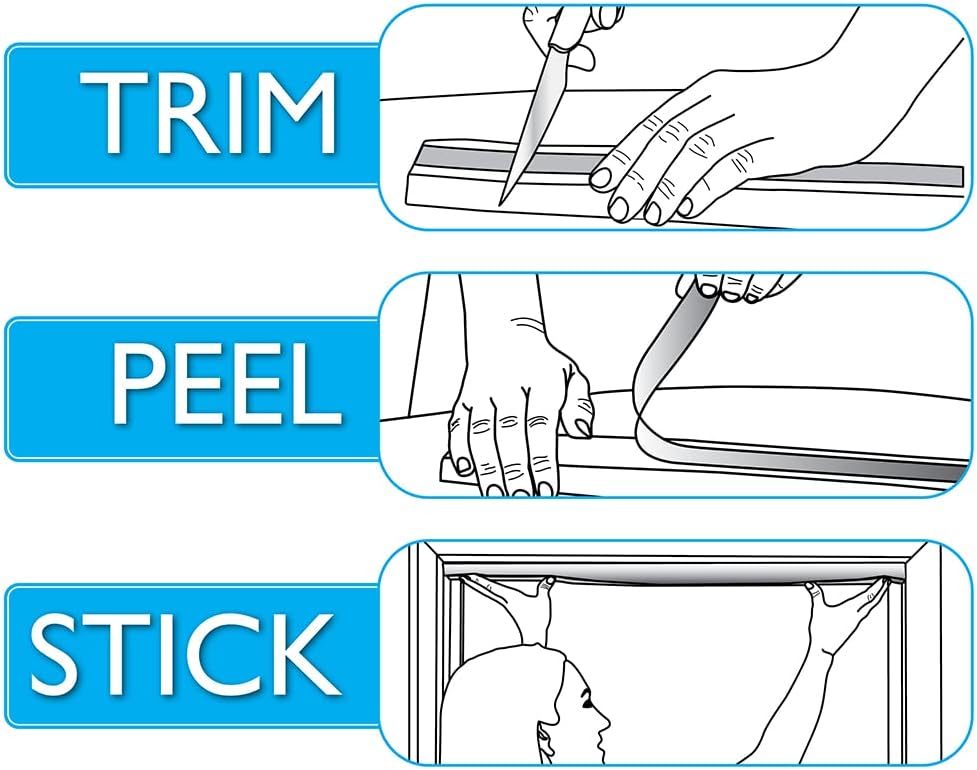 TRIM

PEEL

STICK