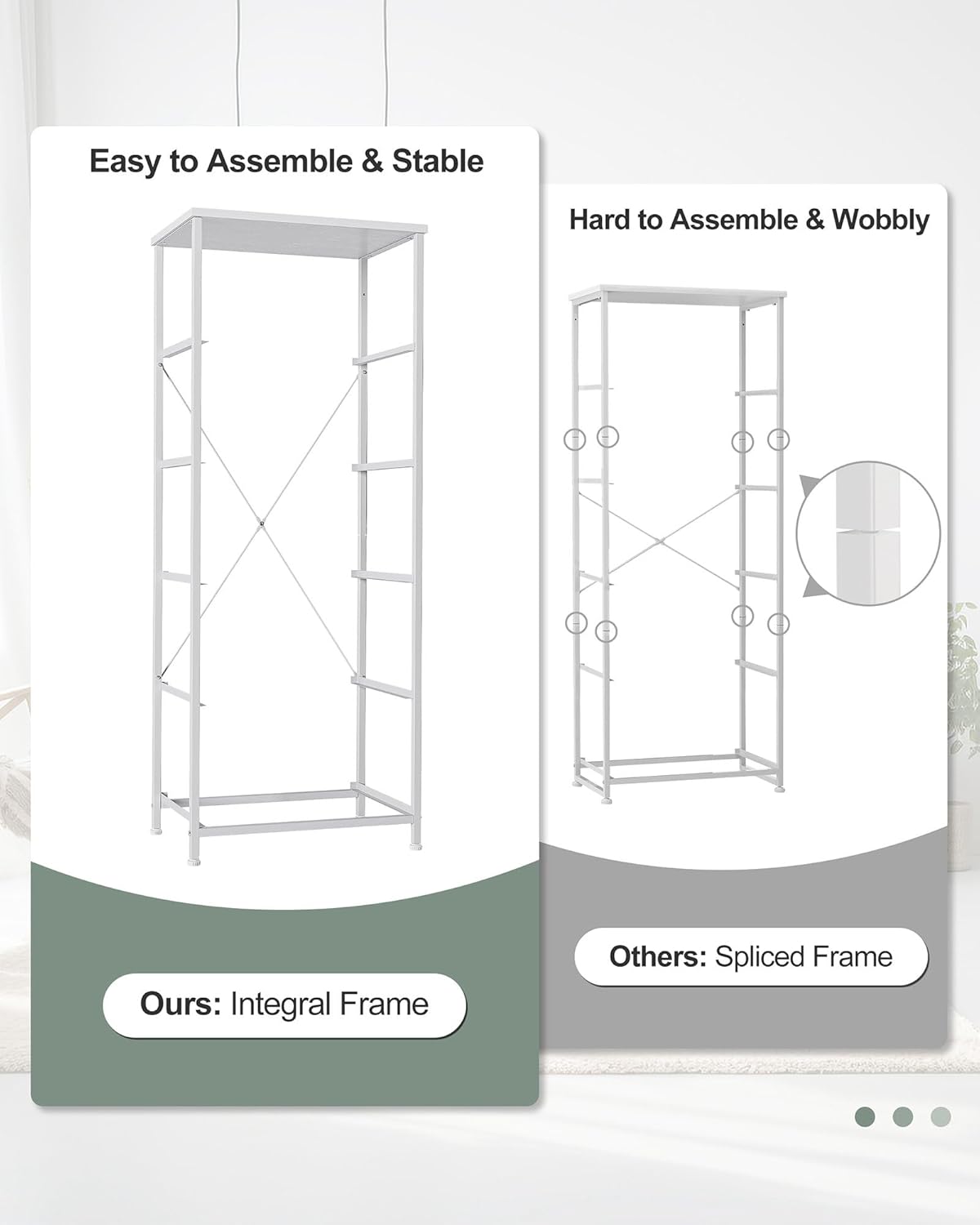 Easy to Assemble & Stable

Ours: Integral Frame

Hard to Assemble & Wobbly

Others: Spliced Frame