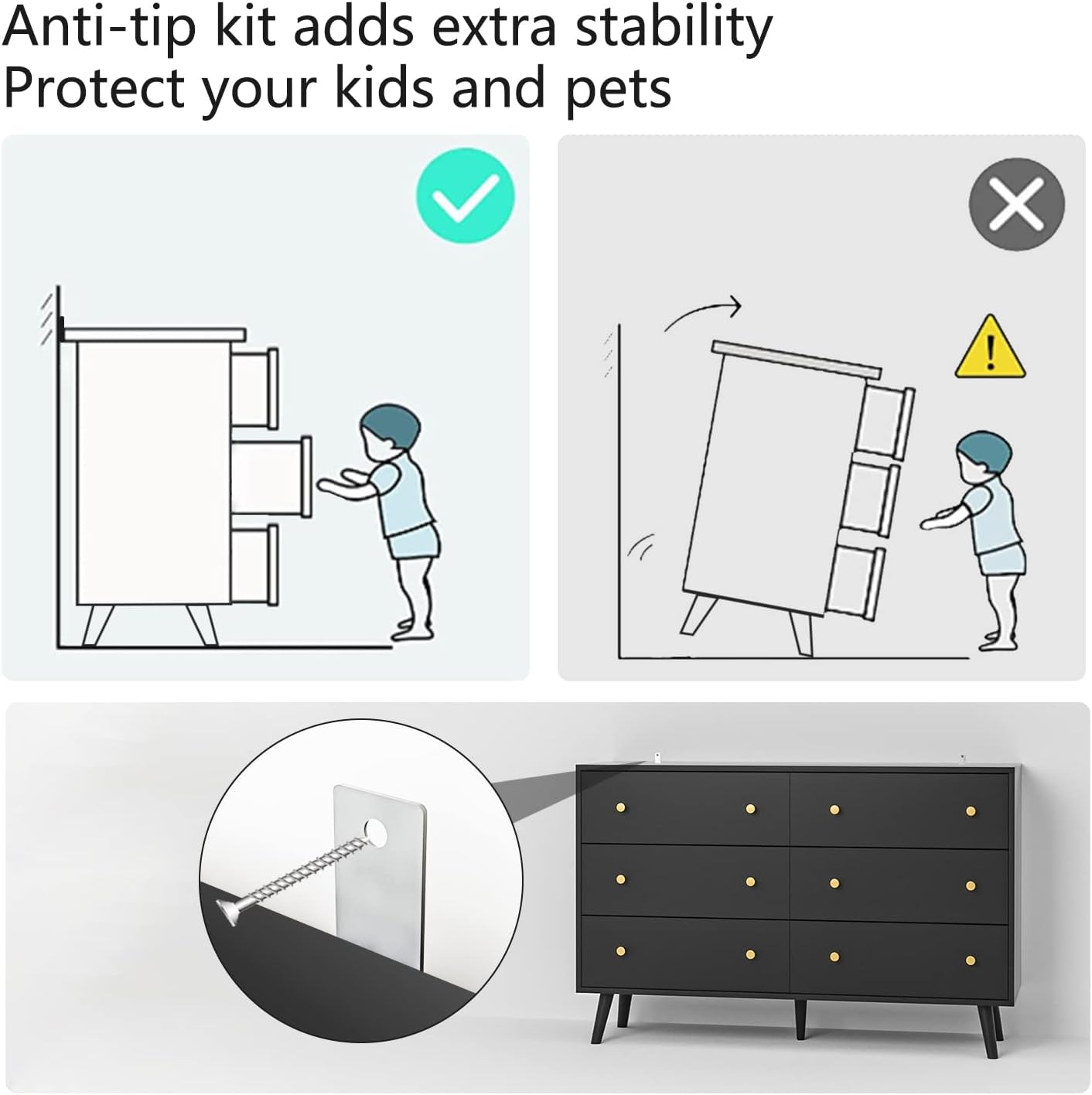 Anti-tip kit adds extra stability
Protect your kids and pets