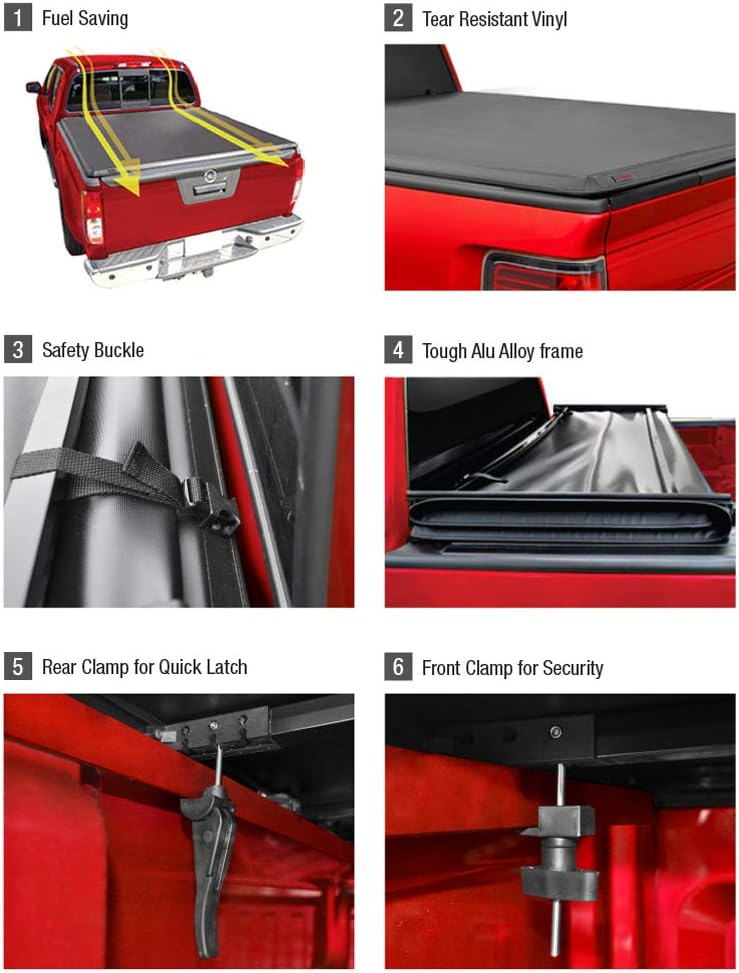 1 Fuel Saving

2 Tear Resistant Vinyl

3 Safety Buckle

4 Tough Alu Alloy frame

5 Rear Clamp for Quick Latch

6 Front Clamp for Security