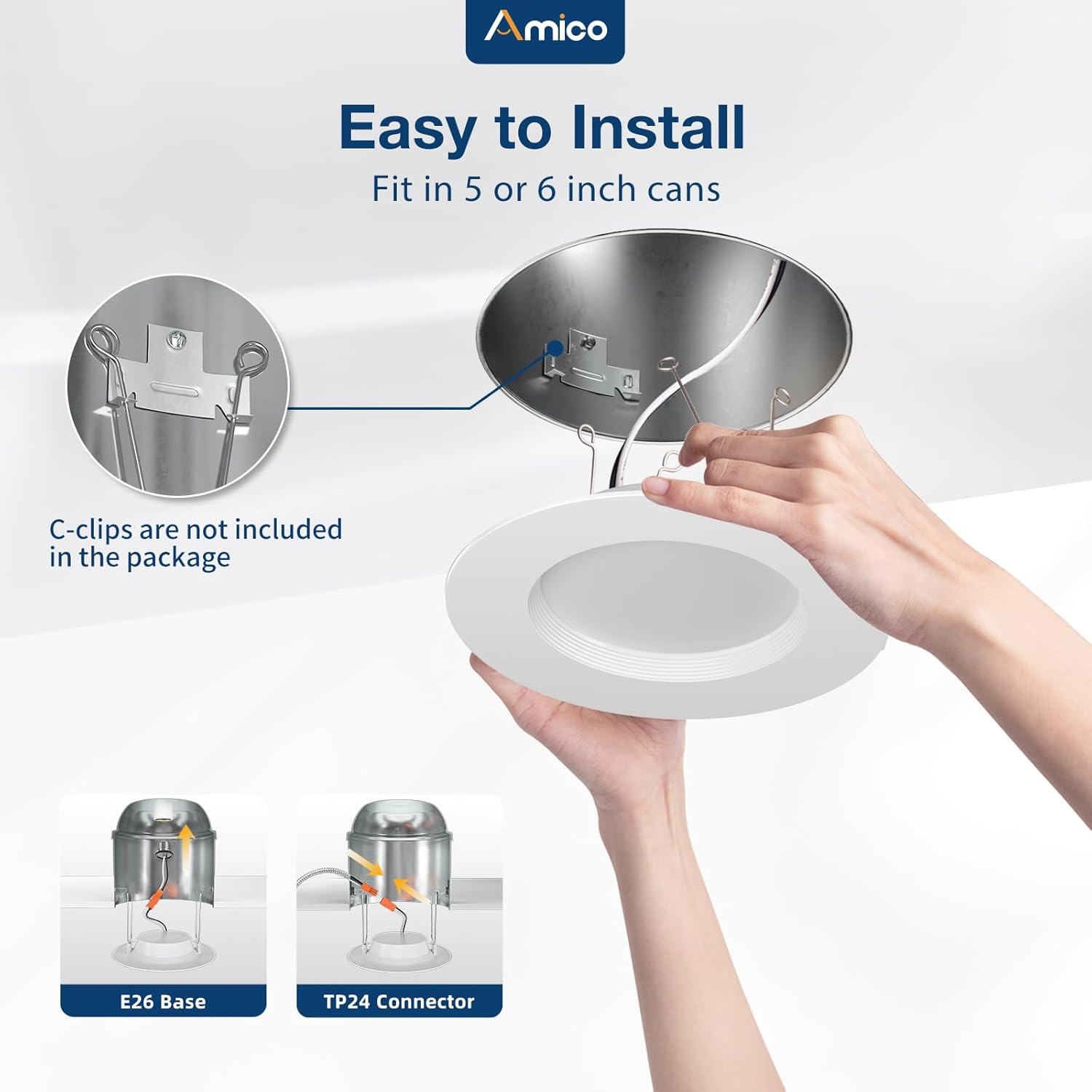 Amico

Easy to Install

Fit in 5 or 6 inch cans

C-clips are not included in the package

E26 Base

TP24 Connector