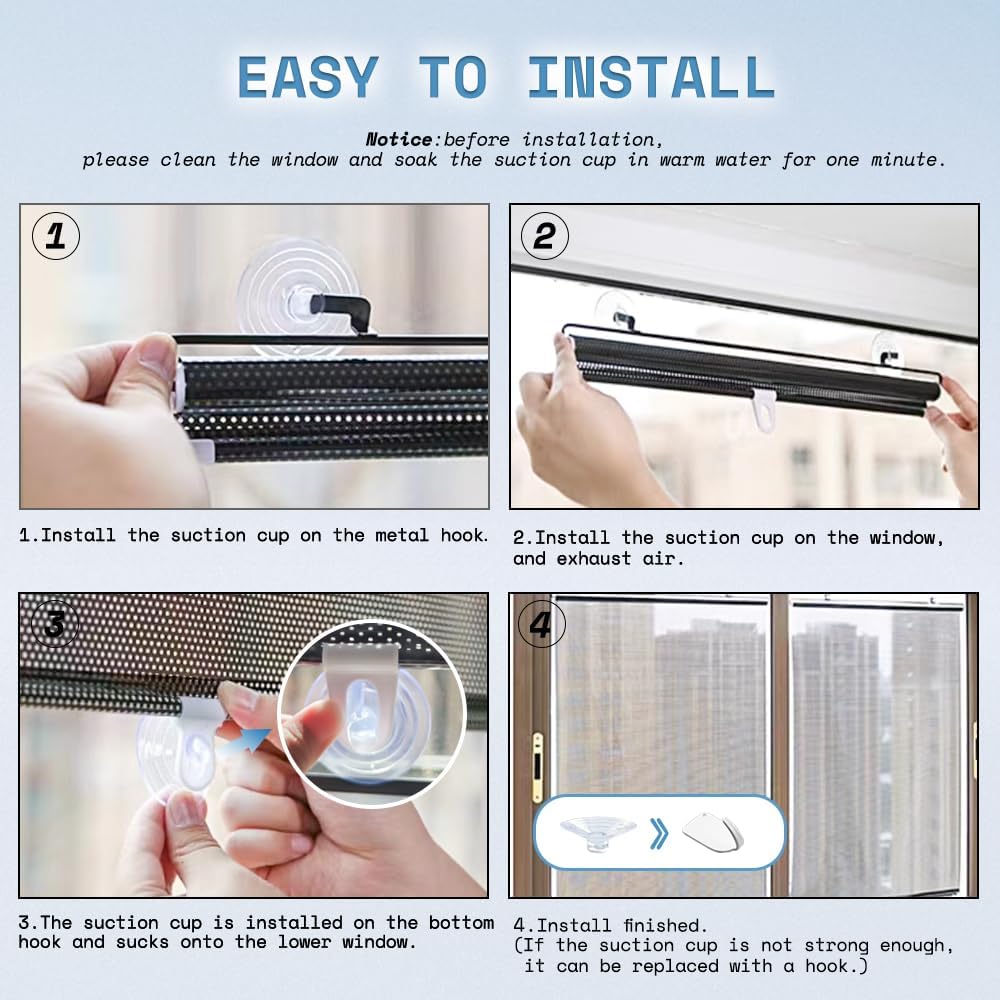 EASY TO INSTALL

Notice:before installation, please clean the window and soak the suction cup in warm water for one minute.

1

1.Install the suction cup on the metal hook.

2

2.Install the suction cup on the window, and exhaust air.

3

3.The suction cup is installed on the bottom hook and sucks onto the lower window.

4

4.Install finished.
(If the suction cup is not strong enough, it can be replaced with a hook.)