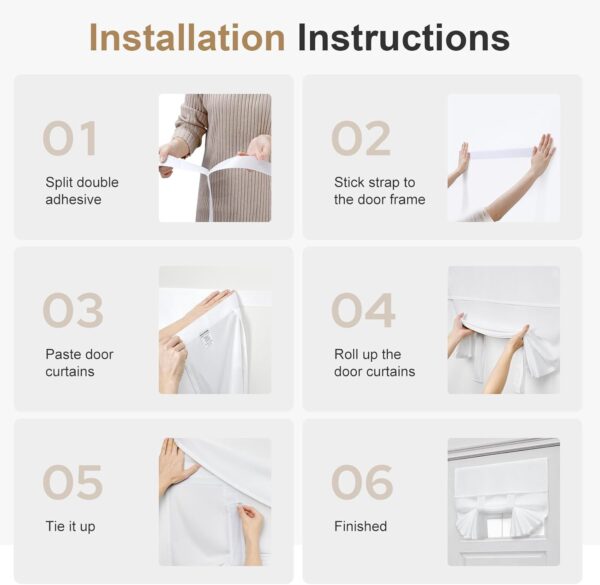 Installation Instructions

01
Split double adhesive

02
Stick strap to the door frame

03
Paste door curtains

04
Roll up the door curtains

05
Tie it up

06
Finished