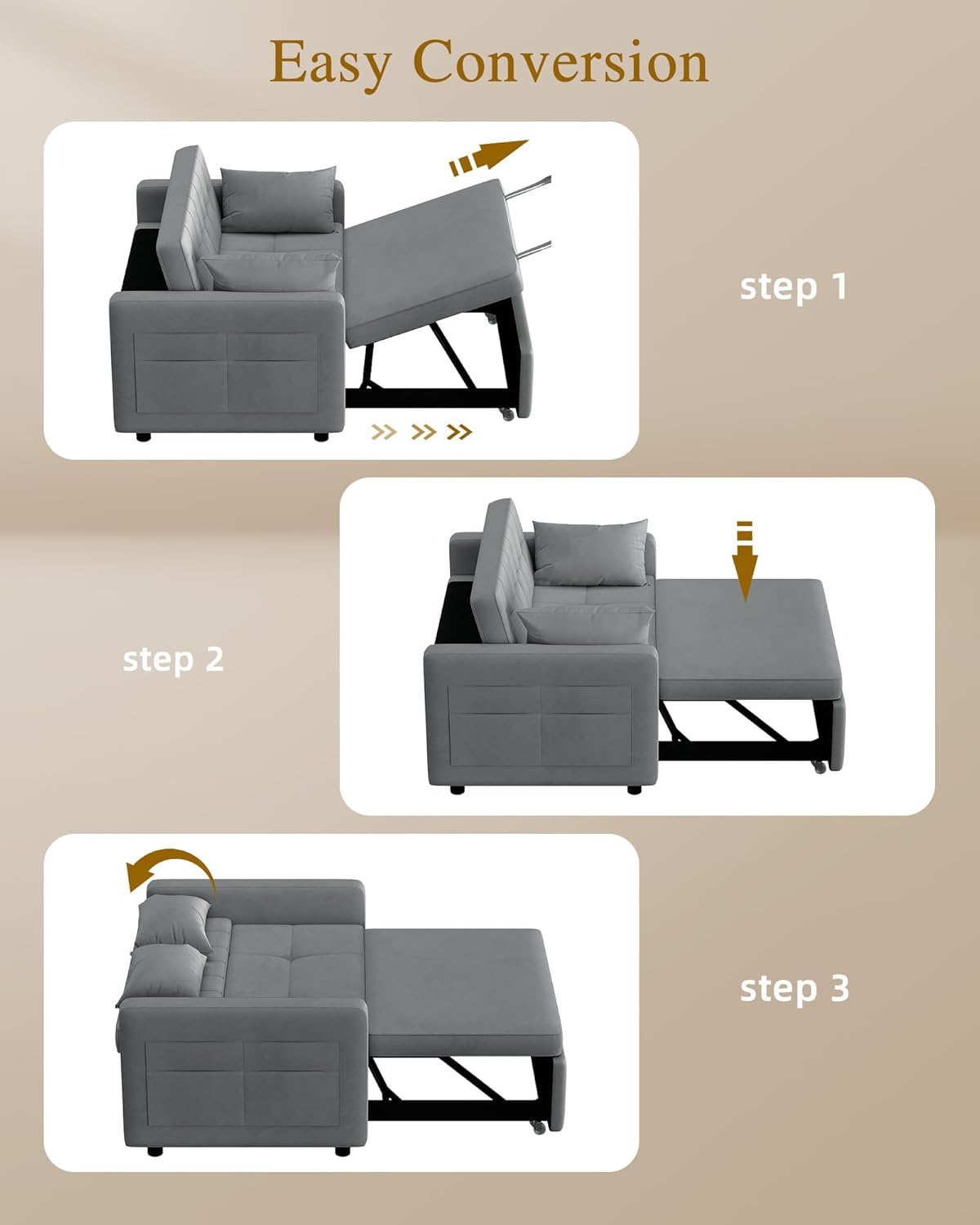 Easy Conversion

step 1

step 2

step 3