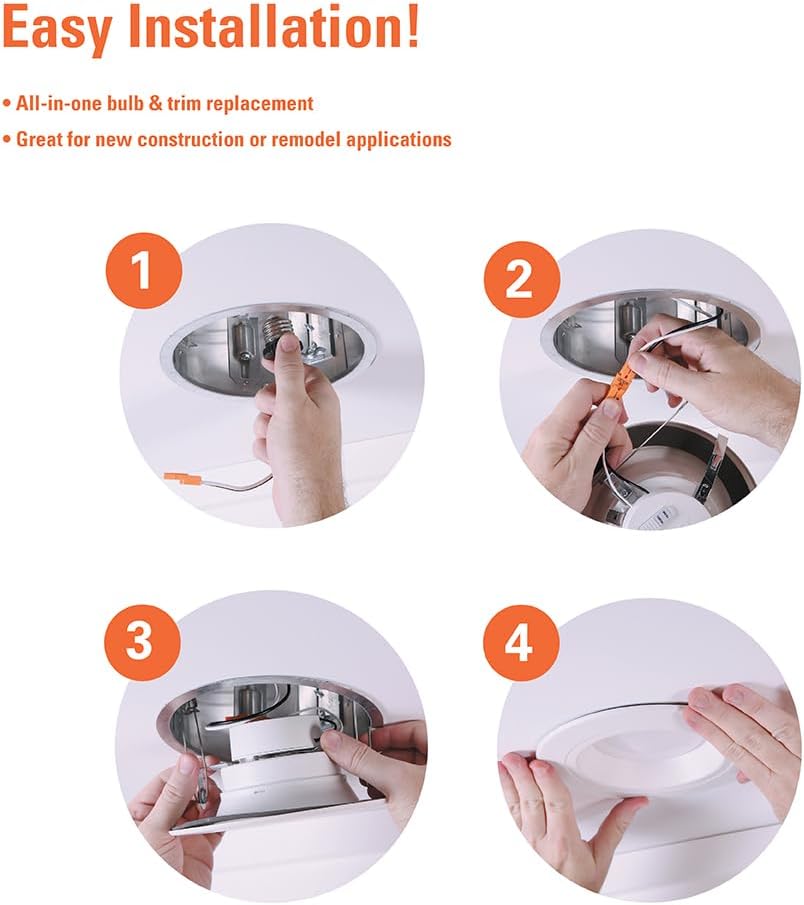 Easy Installation!

• All-in-one bulb & trim replacement
• Great for new construction or remodel applications

1

2

3

4